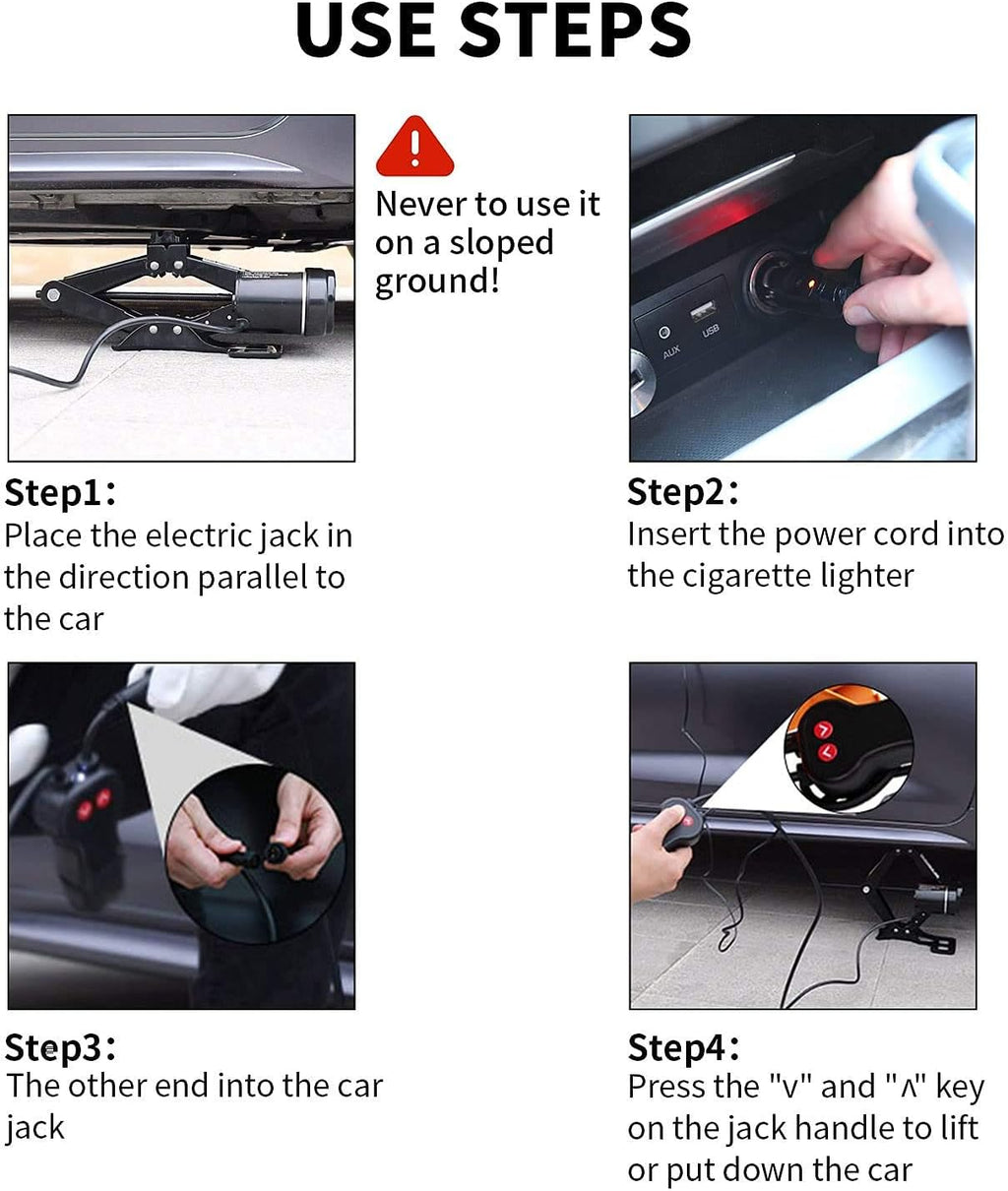 USE STEPS

Never to use it on a sloped ground!

AUX USB

Step1:
Place the electric jack in the direction parallel to the car

Step2:
Insert the power cord into the cigarette lighter

Step3:
The other end into the car jack

Step4:
Press the "v" and "ʌ" key on the jack handle to lift or put down the car